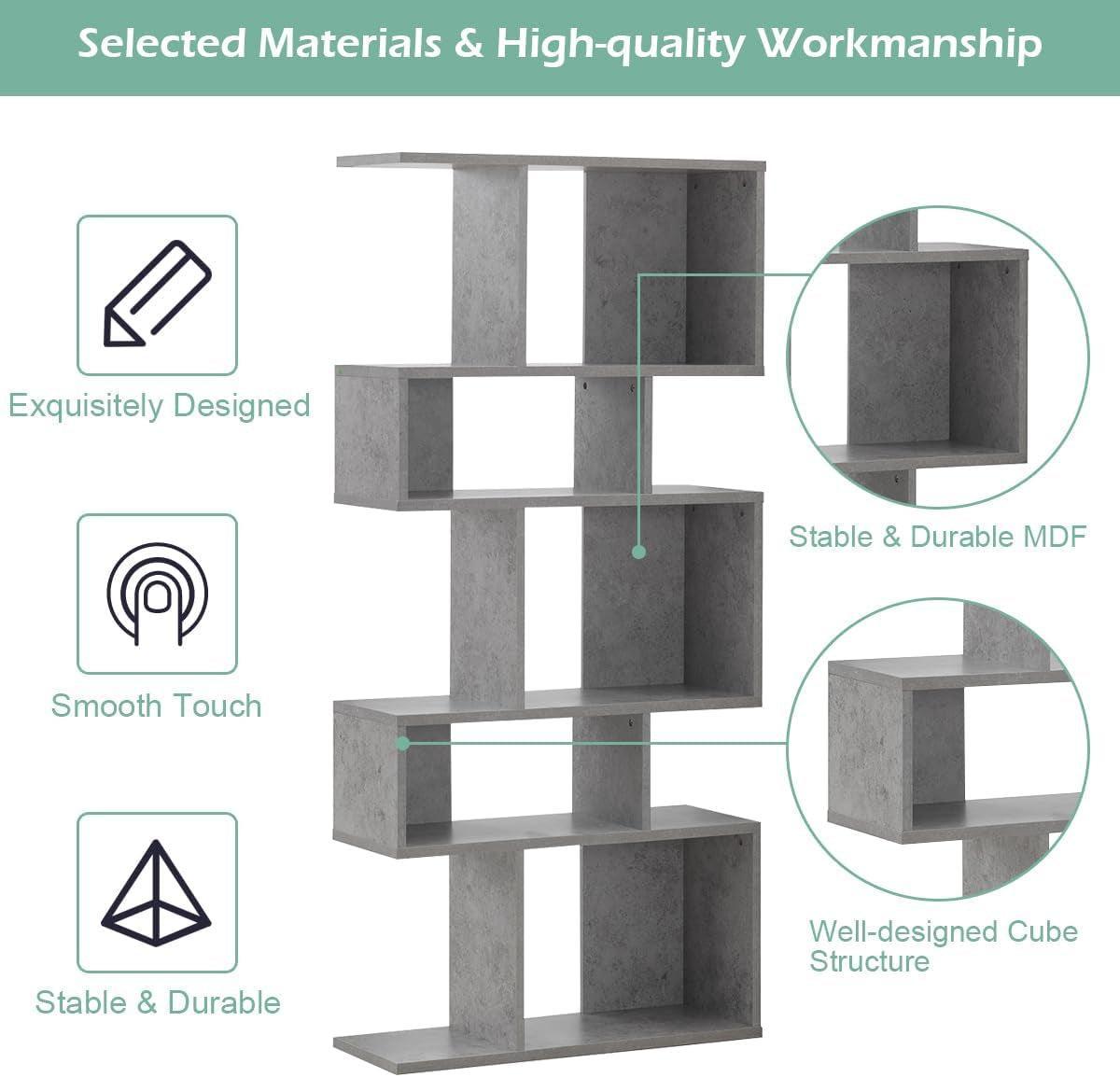 Selected Materials & High-quality Workmanship

Exquisitely Designed

Smooth Touch

Stable & Durable

Stable & Durable MDF

Well-designed Cube Structure