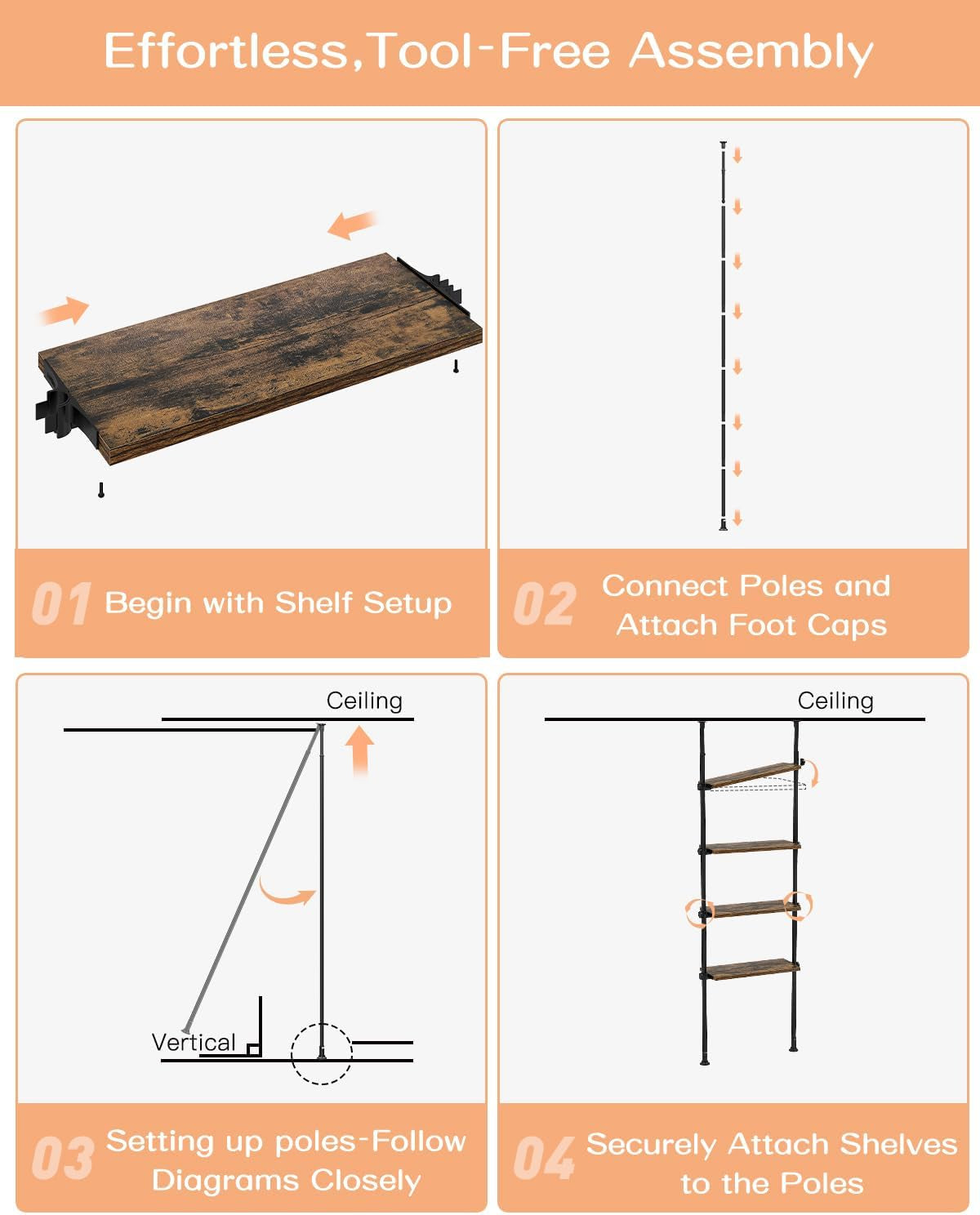 Effortless,Tool-Free Assembly

01 Begin with Shelf Setup

02 Connect Poles and Attach Foot Caps

Ceiling

Vertical

03 Setting up poles-Follow Diagrams Closely

Ceiling

04 Securely Attach Shelves to the Poles